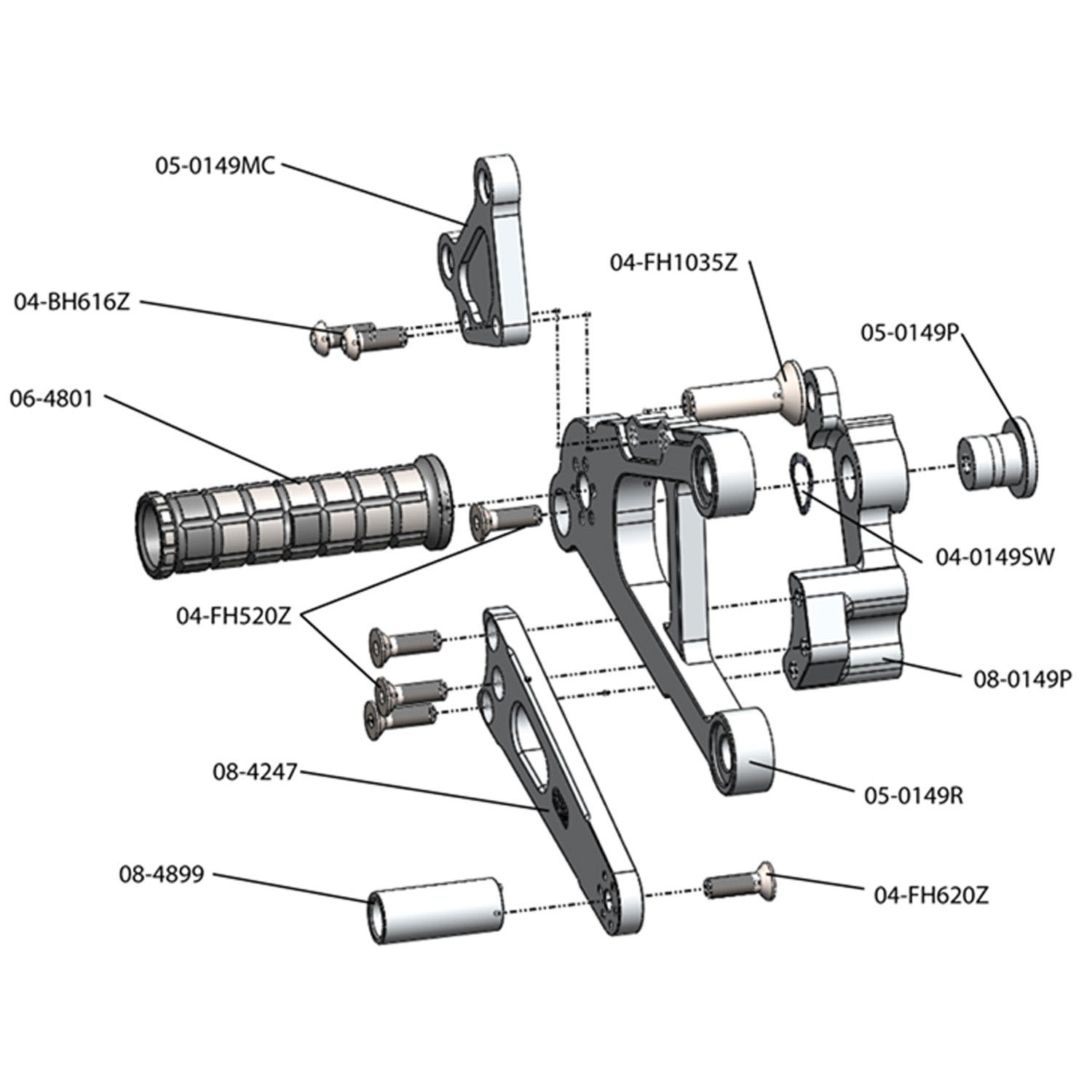 05-0149MC

04-FH1035Z

04-BH616Z

05-0149P

06-4801

04-0149SW

04-FH520Z

08-0149P

08-4247

05-0149R

08-4899

04-FH620Z