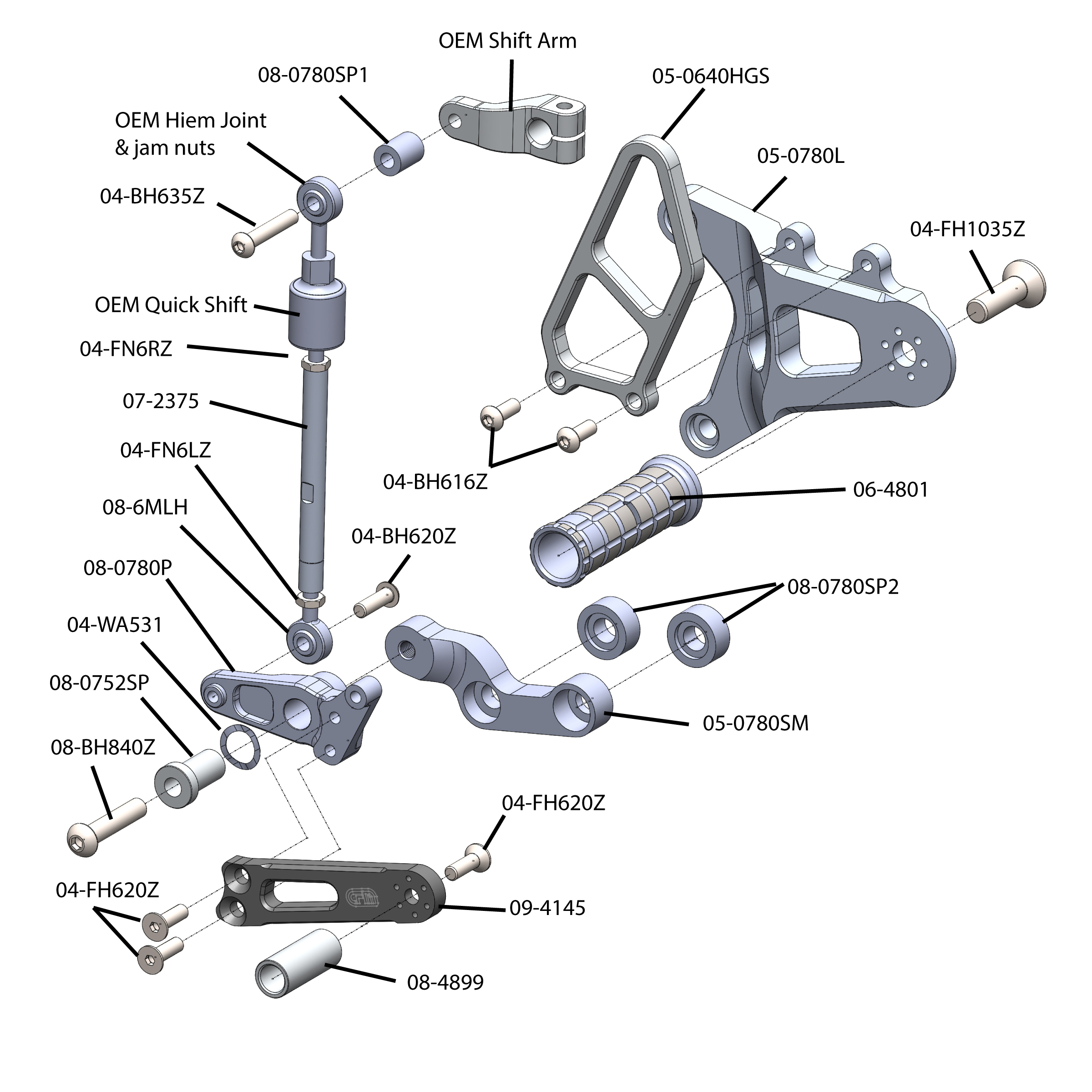 OEM Shift Arm

08-0780SP1

05-0640HGS

OEM Hiem Joint
& jam nuts

05-0780L

04-BH635Z

04-FH1035Z

OEM Quick Shift

04-FN6RZ

07-2375

04-FN6LZ

04-BH616Z

06-4801

08-6MLH

04-BH620Z

08-0780P

08-0780SP2

04-WA531

08-0752SP

05-0780SM

08-BH840Z

04-FH620Z

04-FH620Z

09-4145

08-4899