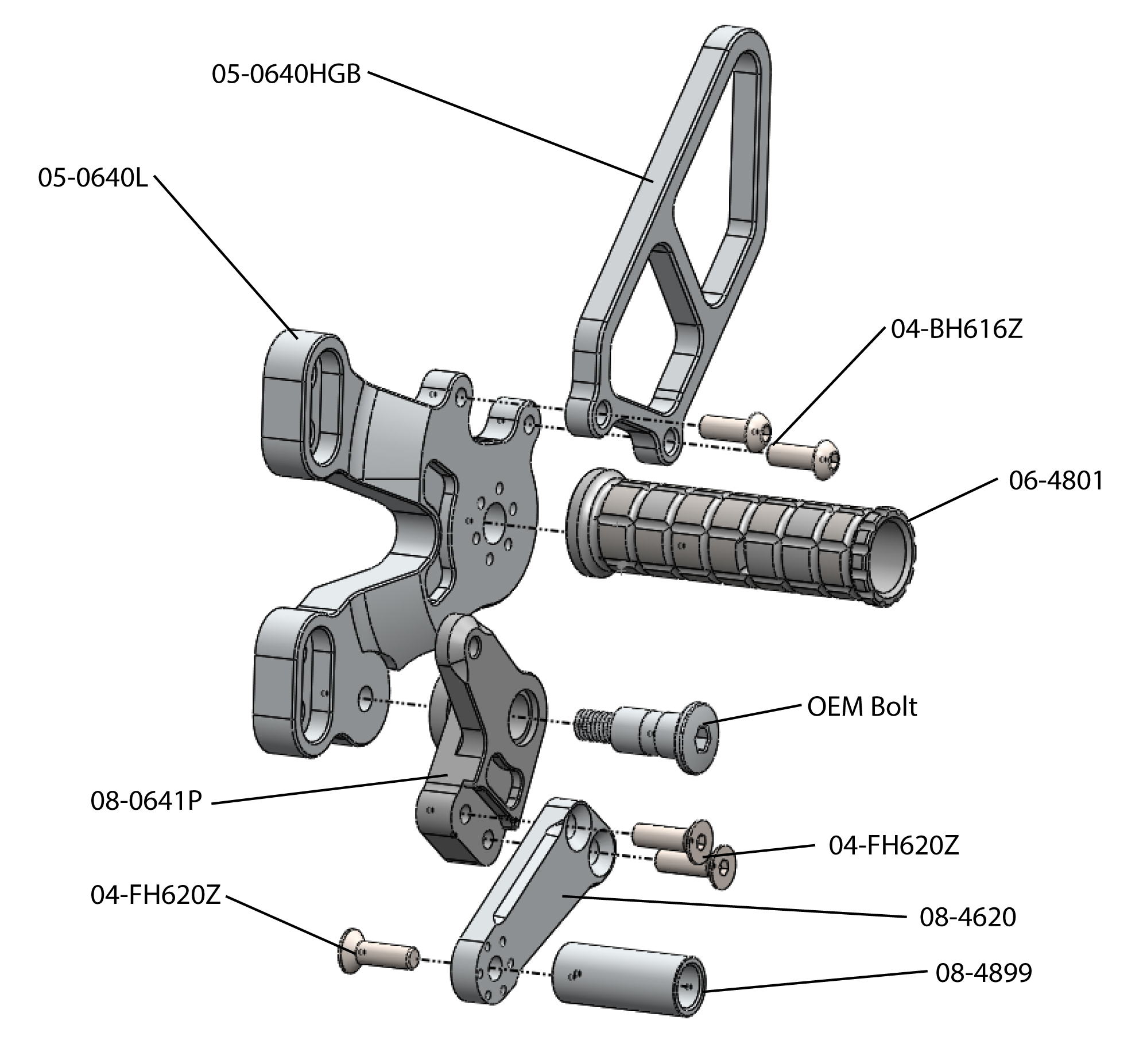 05-0640HGB

05-0640L

04-BH616Z

06-4801

OEM Bolt

08-0641P

04-FH620Z

04-FH620Z

08-4620

08-4899