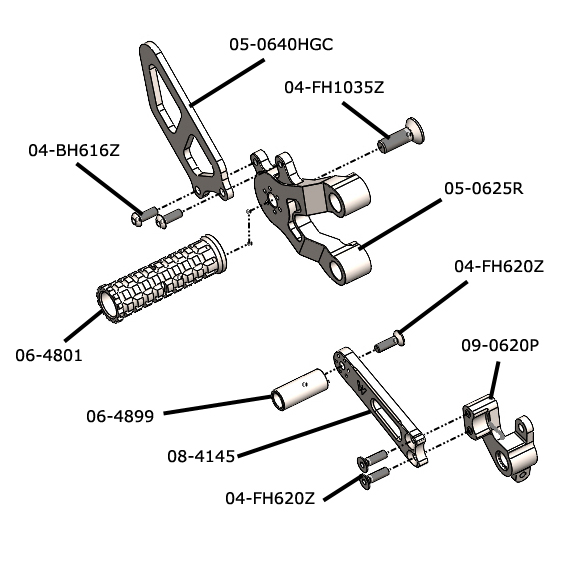 05-0640HGC
04-FH1035Z
04-BH616Z
05-0625R
04-FH620Z
06-4801
09-0620P
06-4899
08-4145
04-FH620Z