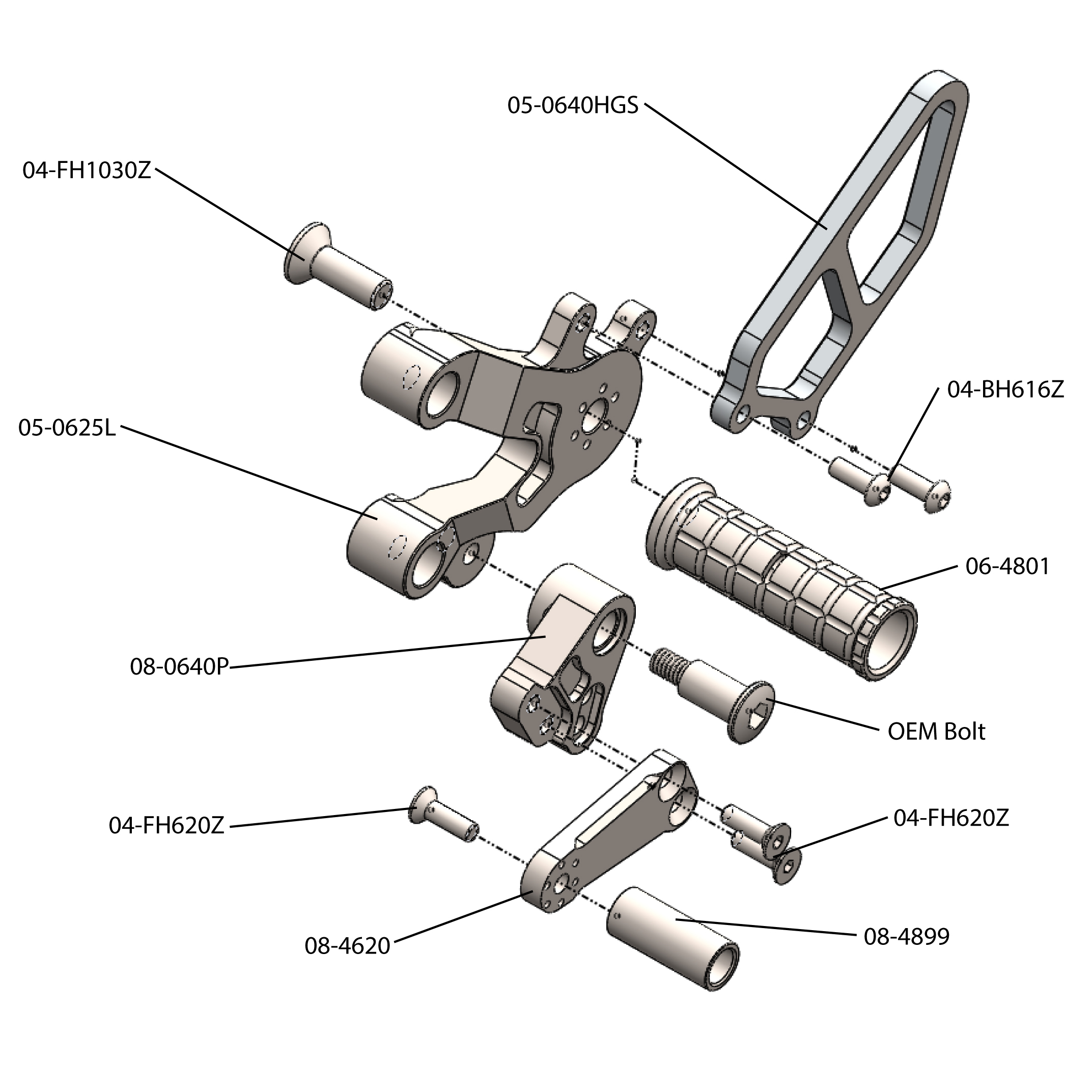 05-0640HGS

04-FH1030Z

04-BH616Z

05-0625L

06-4801

08-0640P

OEM Bolt

04-FH620Z

04-FH620Z

08-4620

08-4899