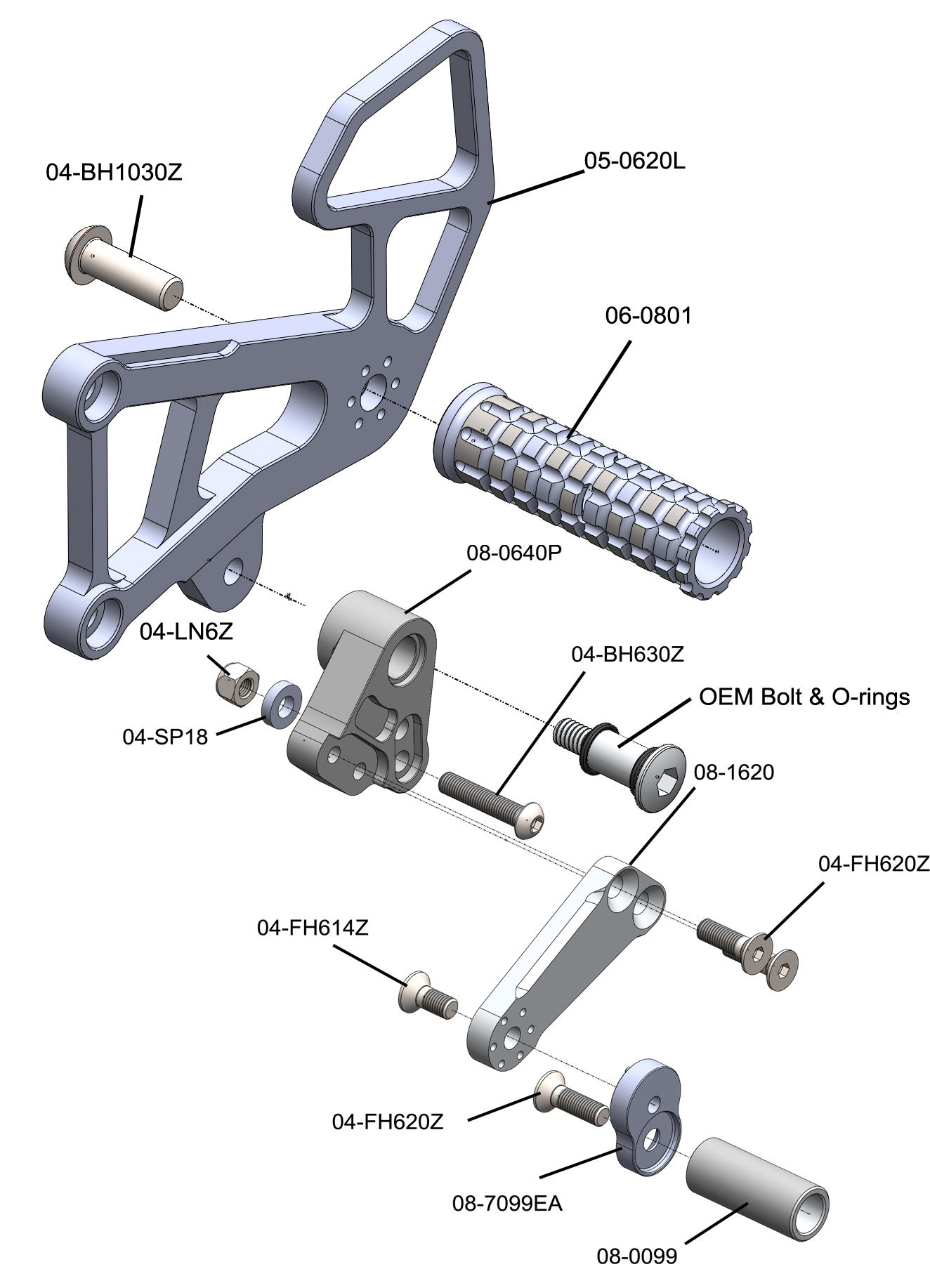 04-BH1030Z

05-0620L

06-0801

08-0640P

04-LN6Z

04-BH630Z

OEM Bolt & O-rings

04-SP18

08-1620

04-FH620Z

04-FH614Z

04-FH620Z

08-7099EA

08-0099