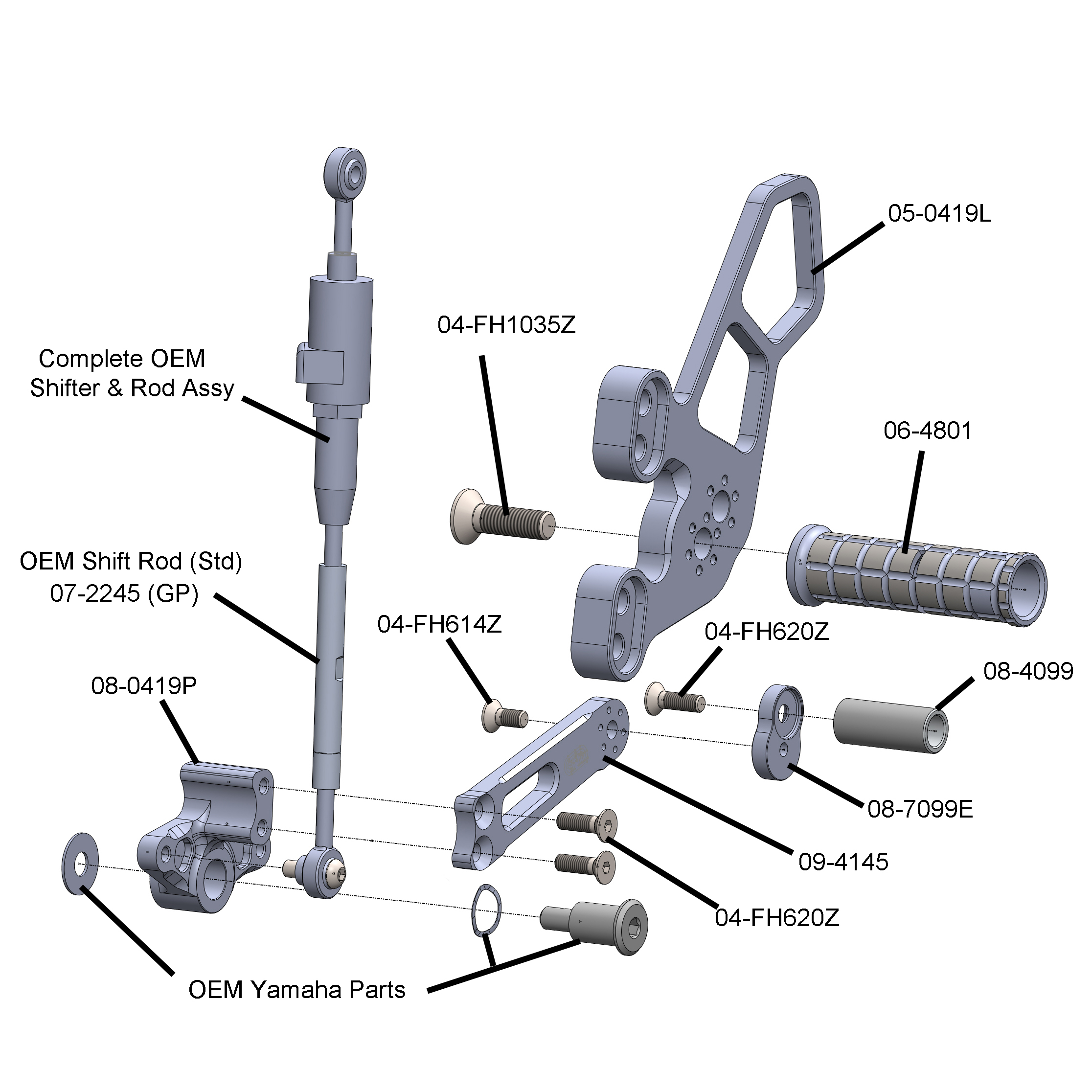 05-0419L

04-FH1035Z

Complete OEM Shifter & Rod Assy

06-4801

OEM Shift Rod (Std)
07-2245 (GP)

04-FH614Z

04-FH620Z

08-4099

08-0419P

08-7099E

09-4145

04-FH620Z

OEM Yamaha Parts